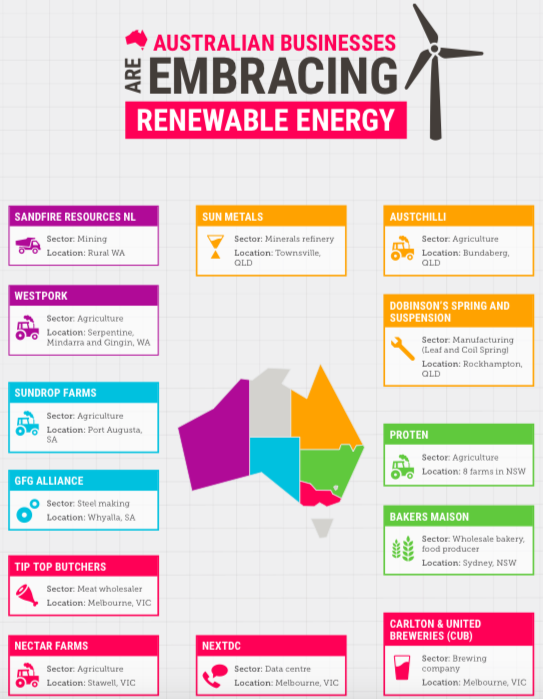 AUSTRALIAN BUSINESSES ARE EMBRACING RENEWABLE ENERGY

SANDFIRE RESOURCES NL
Sector: Mining
Location: Rural WA

WESTPORK
Sector: Agriculture
Location: Serpentine, Mindarra and Gingin, WA

SUNDROP FARMS
Sector: Agriculture
Location: Port Augusta, SA

GFG ALLIANCE
Sector: Steel making
Location: Whyalla, SA

TIP TOP BUTCHERS
Sector: Meat wholesaler
Location: Melbourne, VIC

NECTAR FARMS
Sector: Agriculture
Location: Stawell, VIC

SUN METALS
Sector: Minerals refinery
Location: Townsville, QLD

NEXTDC
Sector: Data centre
Location: Melbourne, VIC

AUSTCHILLI
Sector: Agriculture
Location: Bundaberg, QLD

DOBINSON'S SPRING AND SUSPENSION
Sector: Manufacturing (Leaf and Coil Spring)
Location: Rockhampton, QLD

PROTEN
Sector: Agriculture
Location: 8 farms in NSW

BAKERS MAISON
Sector: Wholesale bakery, food producer
Location: Sydney, NSW

CARLTON & UNITED BREWERIES (CUB)
Sector: Brewing company
Location: Melbourne, VIC