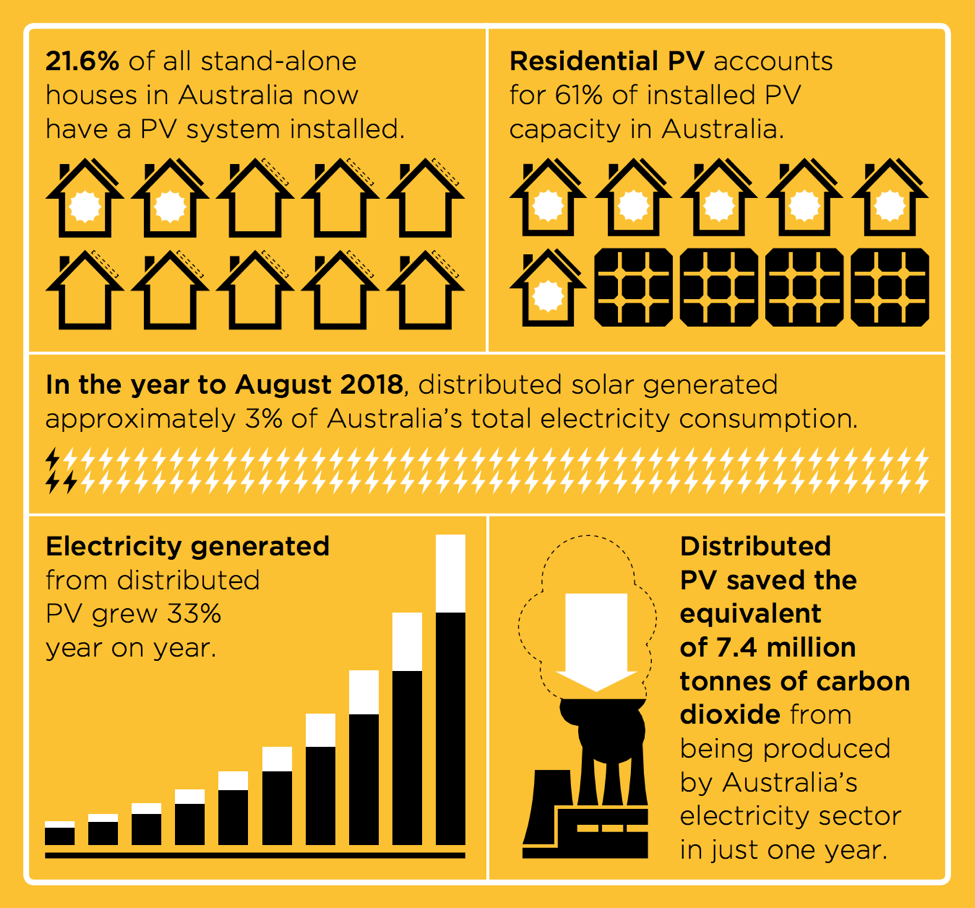 21.6% of all stand-alone houses in Australia now have a PV system installed.

Residential PV accounts for 61% of installed PV capacity in Australia.

In the year to August 2018, distributed solar generated approximately 3% of Australia's total electricity consumption.

Electricity generated from distributed PV grew 33% year on year.

Distributed PV saved the equivalent of 7.4 million tonnes of carbon dioxide from being produced by Australia's electricity sector in just one year.