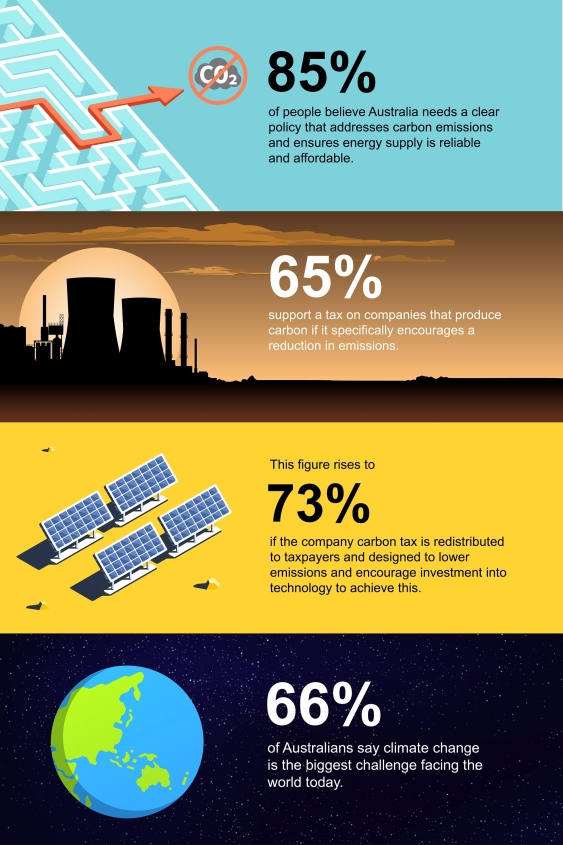 $CO_2$

85%

of people believe Australia needs a clear policy that addresses carbon emissions and ensures energy supply is reliable and affordable.

65%

support a tax on companies that produce carbon if it specifically encourages a reduction in emissions.

This figure rises to

73%

if the company carbon tax is redistributed to taxpayers and designed to lower emissions and encourage investment into technology to achieve this.

66%

of Australians say climate change is the biggest challenge facing the world today.