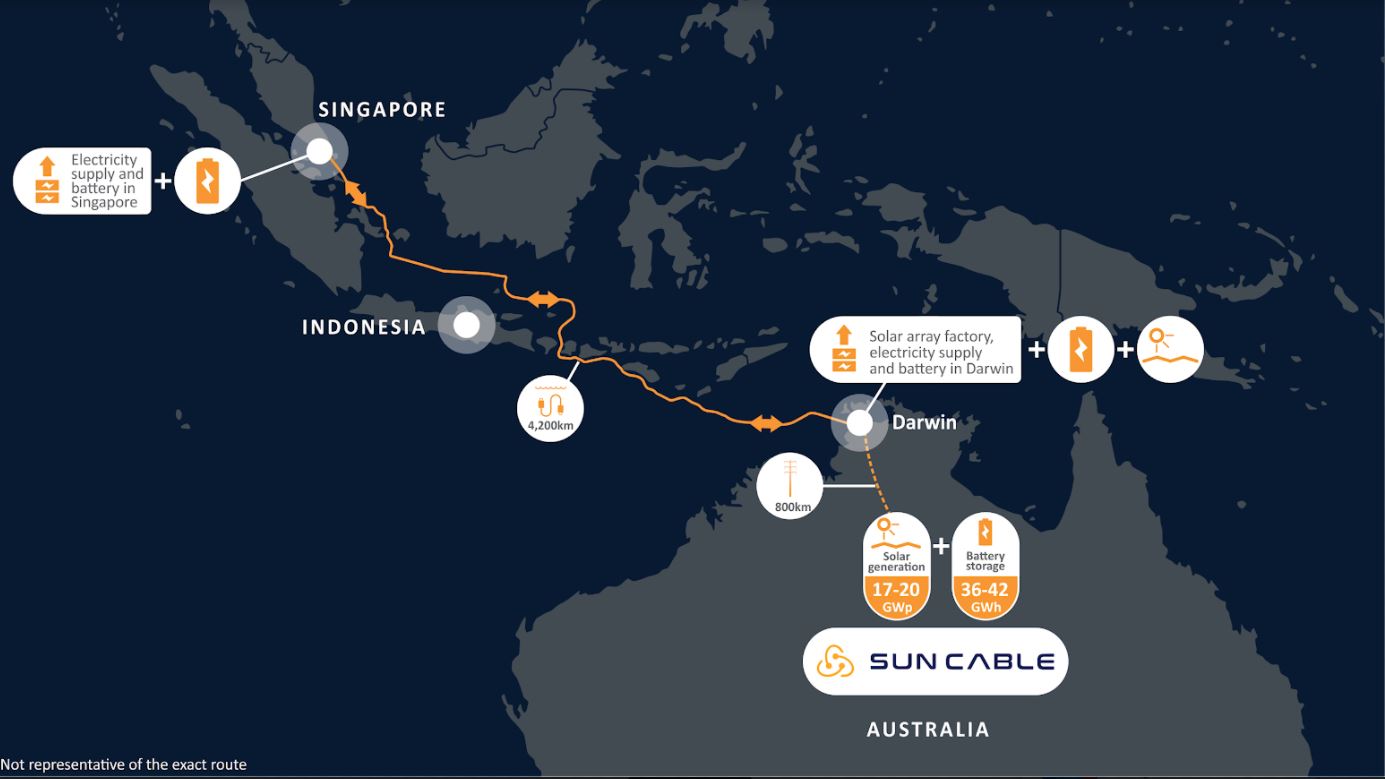 SINGAPORE

Electricity supply and battery in Singapore

+

INDONESIA

4,200km

Solar array factory, electricity supply and battery in Darwin

+

+

Darwin

800km

Solar generation

17-20 GWp

+

Battery storage

36-42 GWh

SUN CABLE

AUSTRALIA

Not representative of the exact route