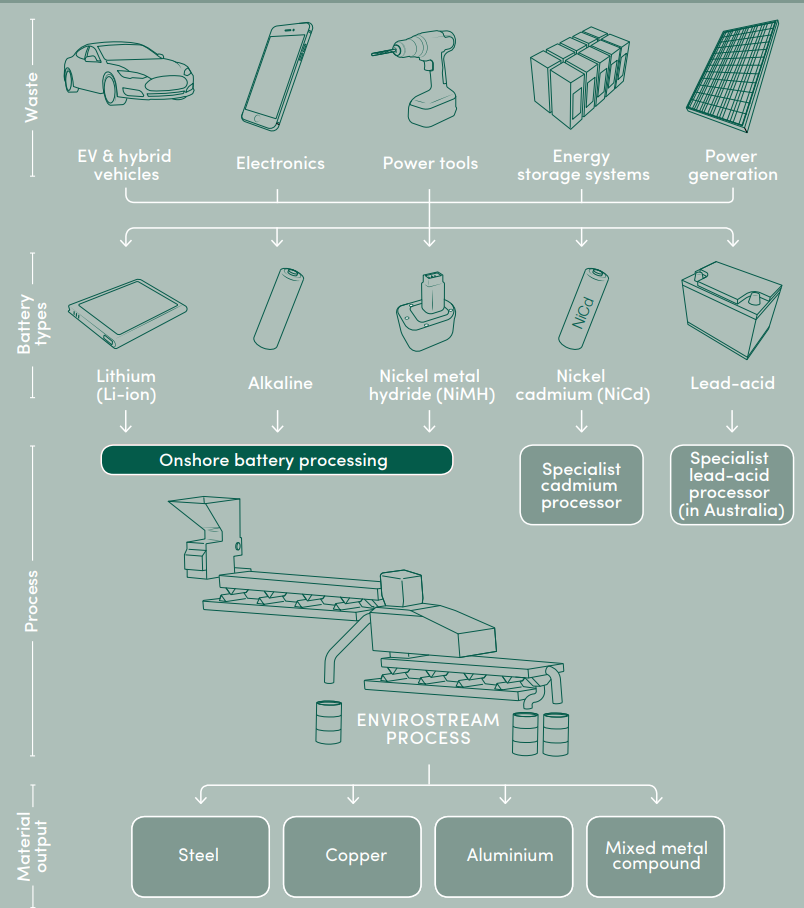 Waste

EV & hybrid vehicles

Electronics

Power tools

Energy storage systems

Power generation

Battery types

Lithium (Li-ion)

Alkaline

Nickel metal hydride (NiMH)

NiCd

Nickel cadmium (NiCd)

Lead-acid

Process

Onshore battery processing

Specialist cadmium processor

Specialist lead-acid processor (in Australia)

ENVIROSTREAM PROCESS

Material output

Steel

Copper

Aluminium

Mixed metal compound